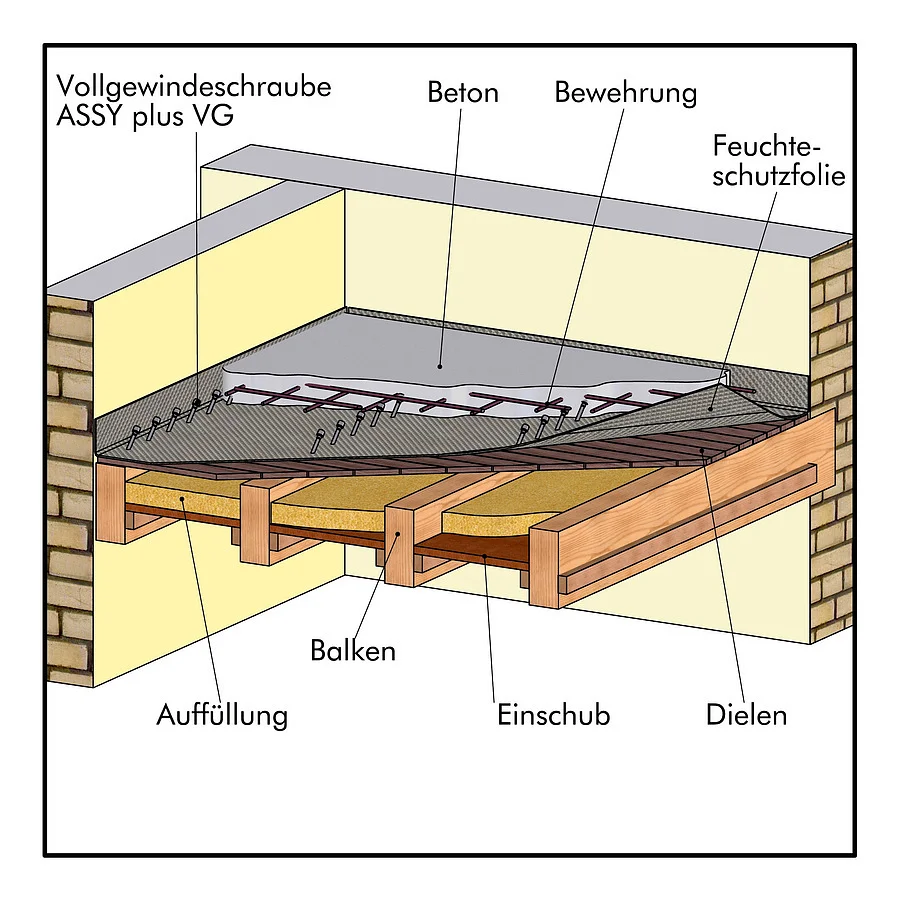 Vollgewindeschraube ASSY plus VG

Beton

Bewehrung

Feuchteschutzfolie

Balken

Auffüllung

Einschub

Dielen