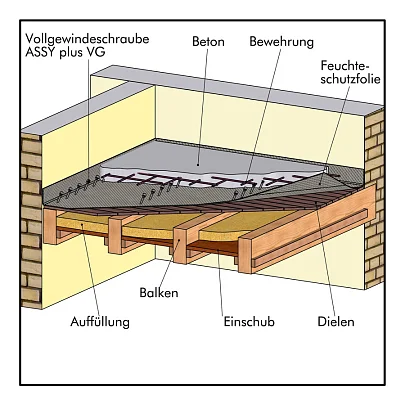 Vollgewindeschraube ASSY plus VG

Beton

Bewehrung

Feuchteschutzfolie

Balken

Auffüllung

Einschub

Dielen